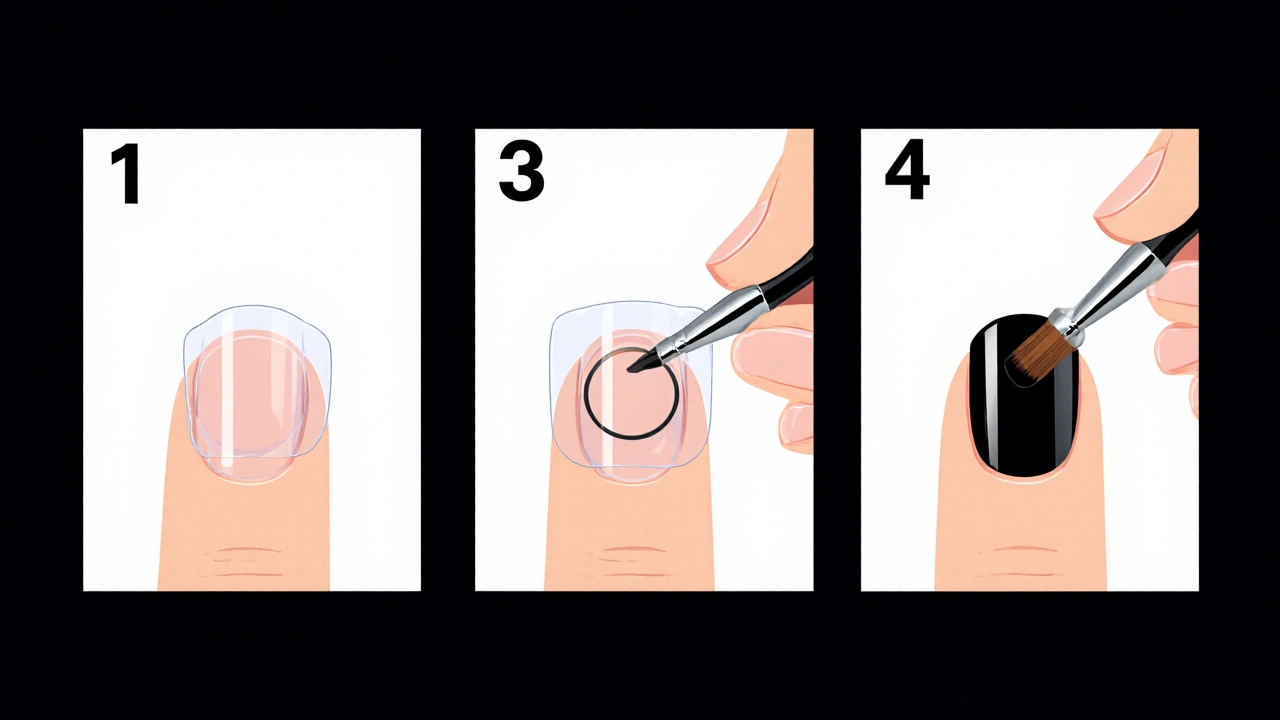 1

3

4